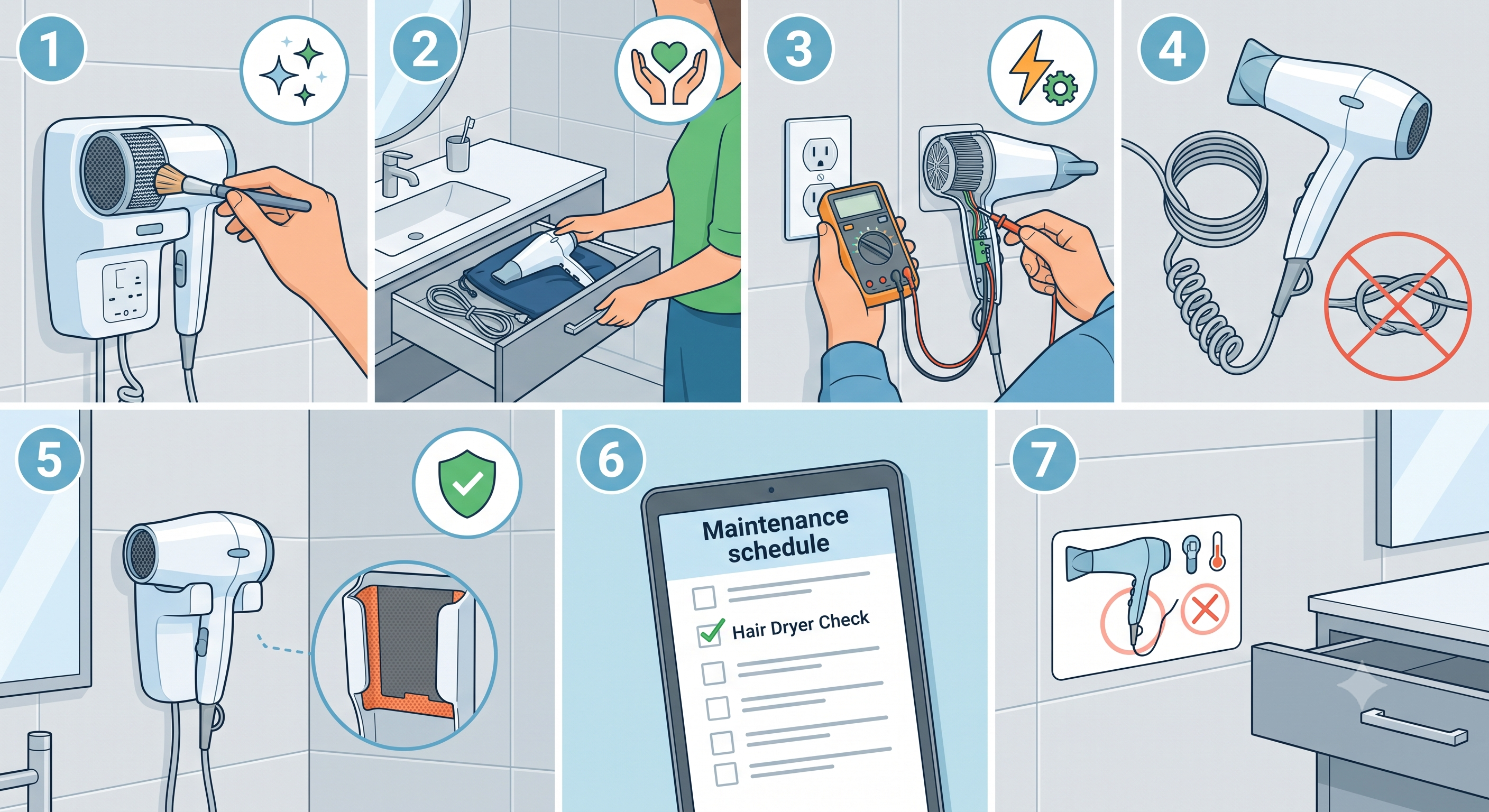 1

2

3

4

5

6

Maintenance schedule

Hair Dryer Check

7